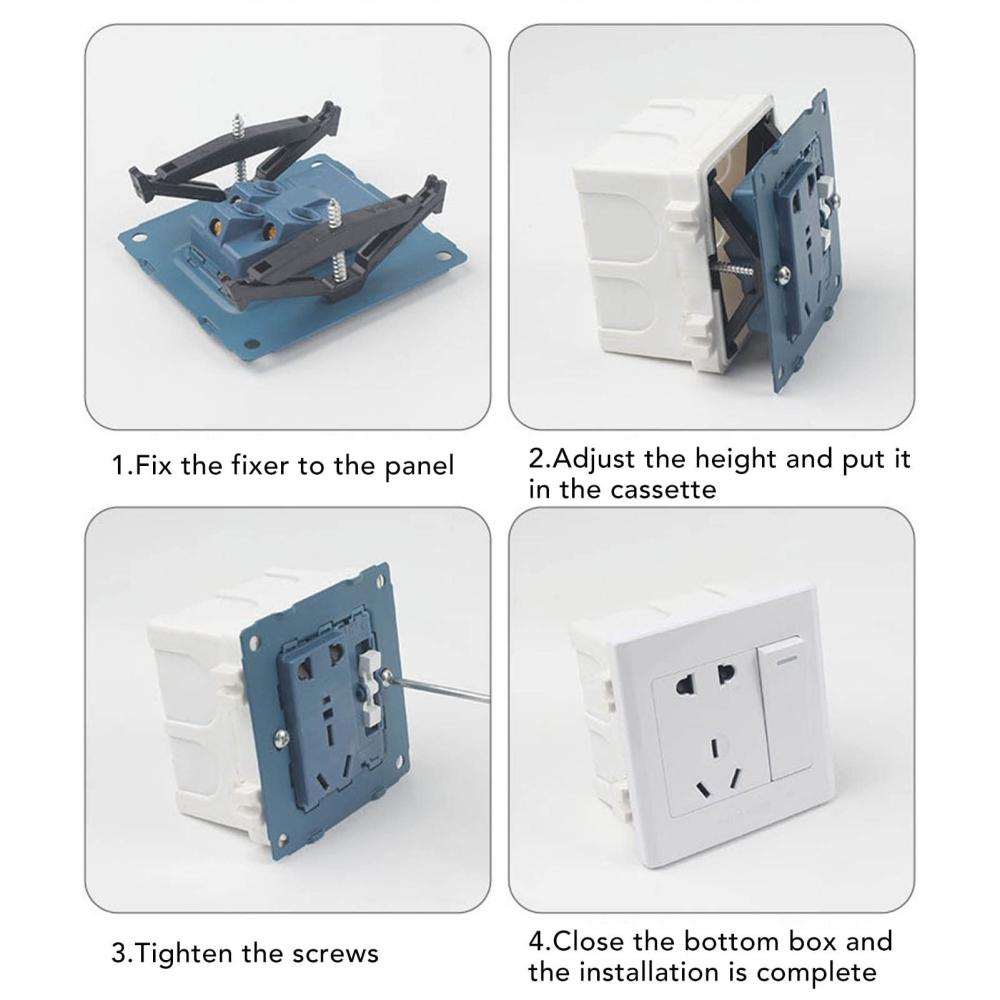 1.Fix the fixer to the panel

2.Adjust the height and put it in the cassette

3.Tighten the screws

4.Close the bottom box and the installation is complete